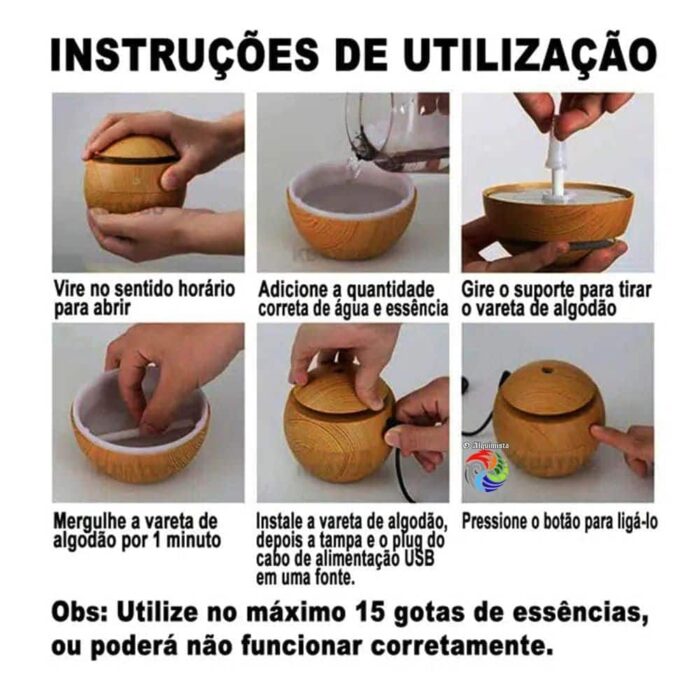 INSTRUÇÕES DE UTILIZAÇÃO

Vire no sentido horário para abrir

Adicione a quantidade correta de água e essência

Gire o suporte para tirar o vareta de algodão

Mergulhe a vareta de algodão por 1 minuto

Instale a vareta de algodão, depois a tampa e o plug do cabo de alimentação USB em uma fonte.

O Alquimista

Pressione o botão para ligá-lo

Obs: Utilize no máximo 15 gotas de essências, ou poderá não funcionar corretamente.